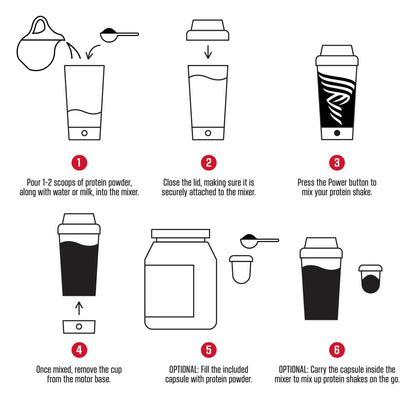 1
Pour 1-2 scoops of protein powder, along with water or milk, into the mixer.

2
Close the lid, making sure it is securely attached to the mixer.

3
Press the Power button to mix your protein shake.

4
Once mixed, remove the cup from the motor base.

5
OPTIONAL: Fill the included capsule with protein powder.

6
OPTIONAL: Carry the capsule inside the mixer to mix up protein shakes on the go.